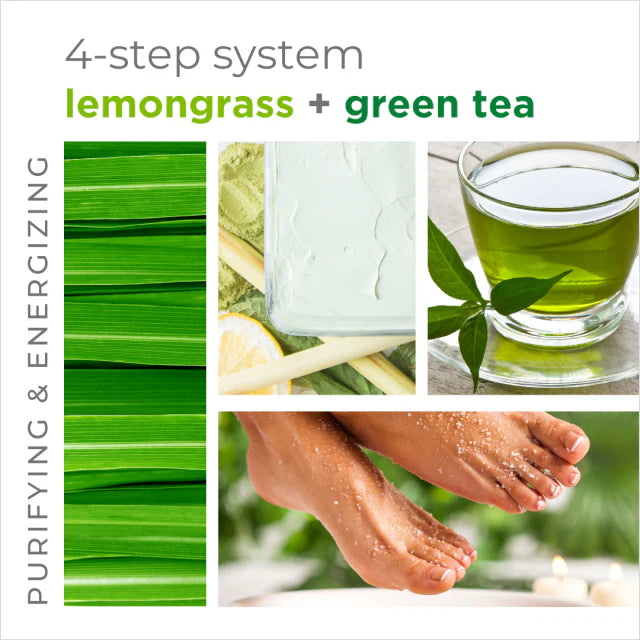 4-step system
lemongrass + green tea

PURIFYING & ENERGIZING