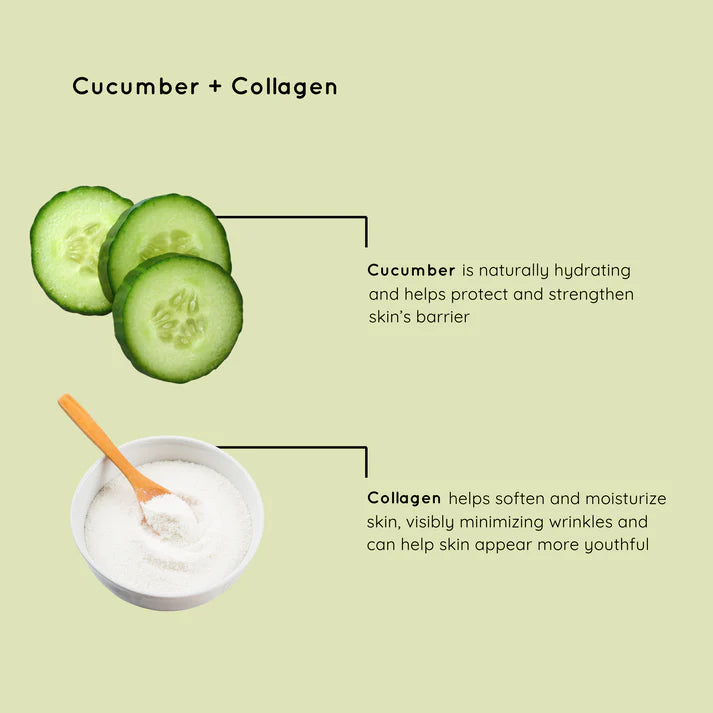 Cucumber + Collagen

Cucumber is naturally hydrating and helps protect and strengthen skin's barrier

Collagen helps soften and moisturize skin, visibly minimizing wrinkles and can help skin appear more youthful